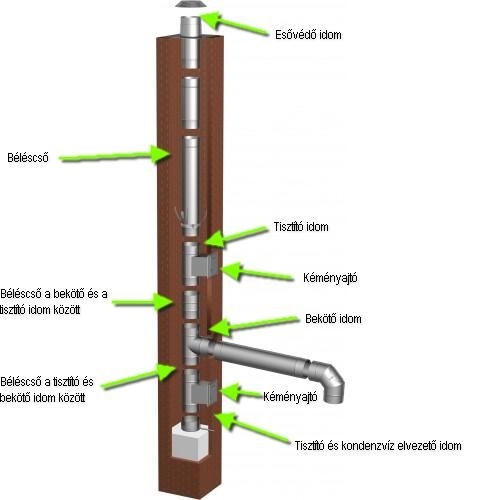 Esővédő idom

Béléscső

Tisztító idom

Kéményajtó

Béléscső a bekötő és a tisztító idom között

Bekötő idom

Béléscső a tisztító és bekötő idom között

Kéményajtó

Tisztító és kondenzvíz elvezető idom